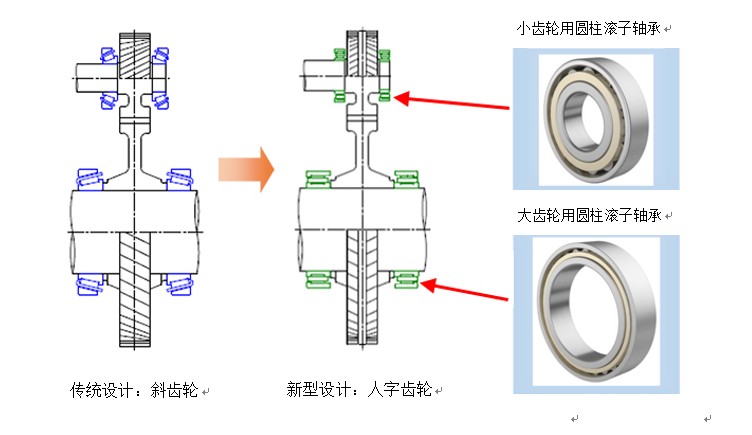 小齿轮用圆柱滚子轴承

大齿轮用圆柱滚子轴承

传统设计：斜齿轮

新型设计：人字齿轮